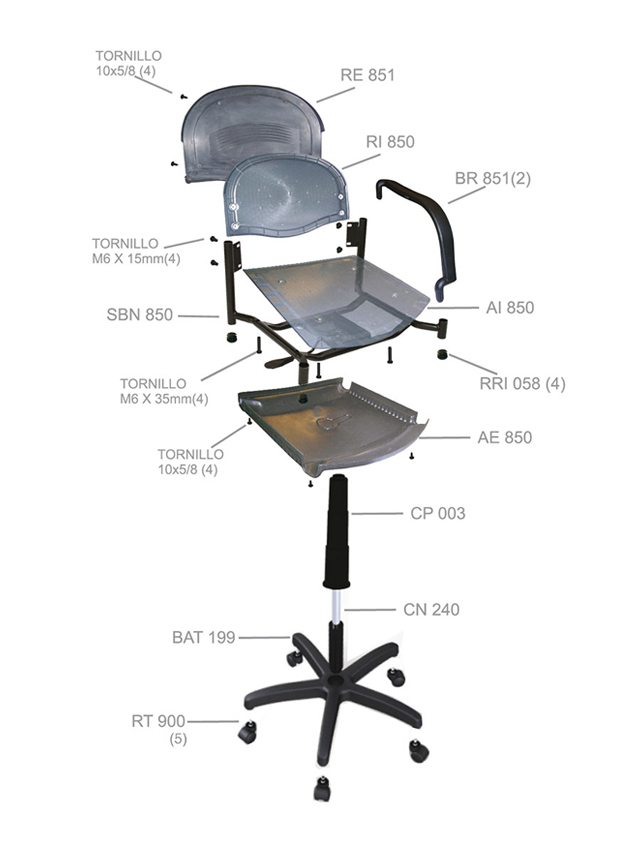 TORNILLO
10x5/8 (4)

RE 851

RI 850

BR 851(2)

TORNILLO
M6 X 15mm(4)

SBN 850

AI 850

TORNILLO
M6 X 35mm(4)

RRI 058 (4)

TORNILLO
10x5/8 (4)

AE 850

CP 003

CN 240

BAT 199

RT 900
(5)